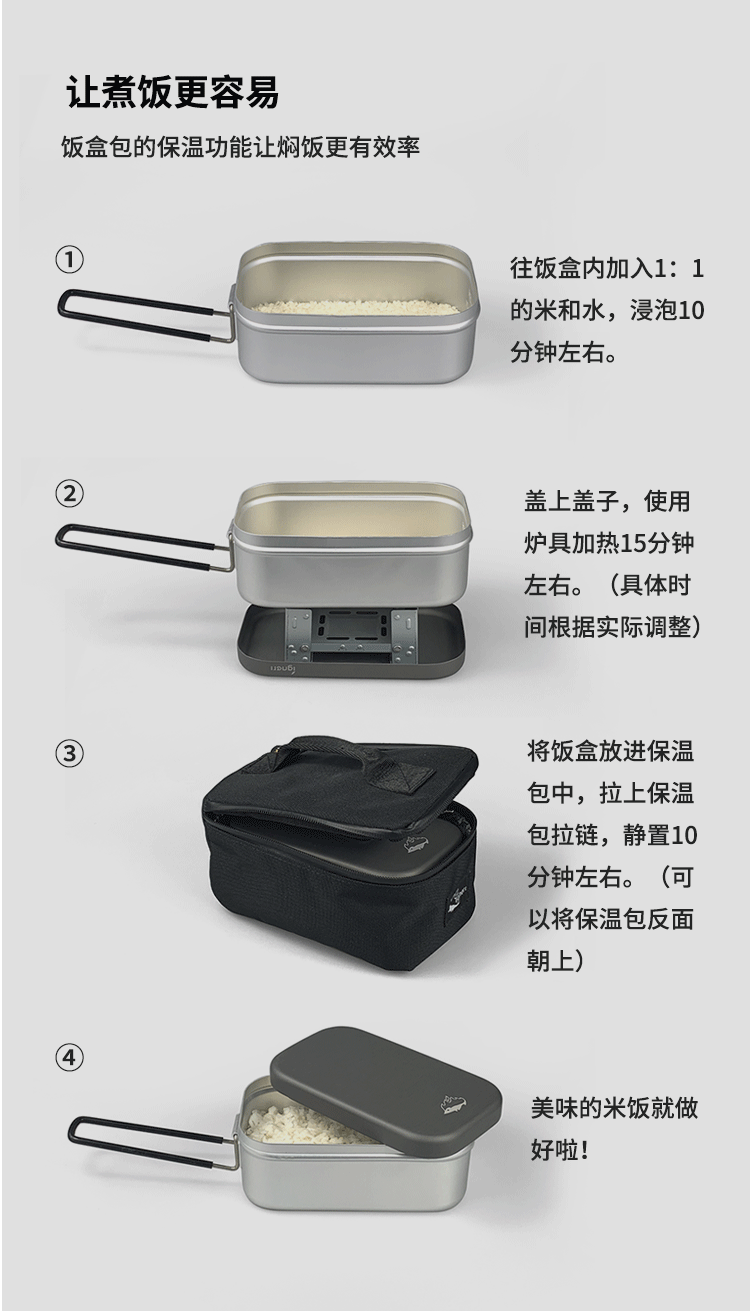 让煮饭更容易

饭盒包的保温功能让焖饭更有效率

①

往饭盒内加入1：1的米和水，浸泡10分钟左右。

②

盖上盖子，使用炉具加热15分钟左右。（具体时间根据实际调整）

③

将饭盒放进保温包中，拉上保温包拉链，静置10分钟左右。（可以将保温包反面朝上）

④

美味的米饭就做好啦！